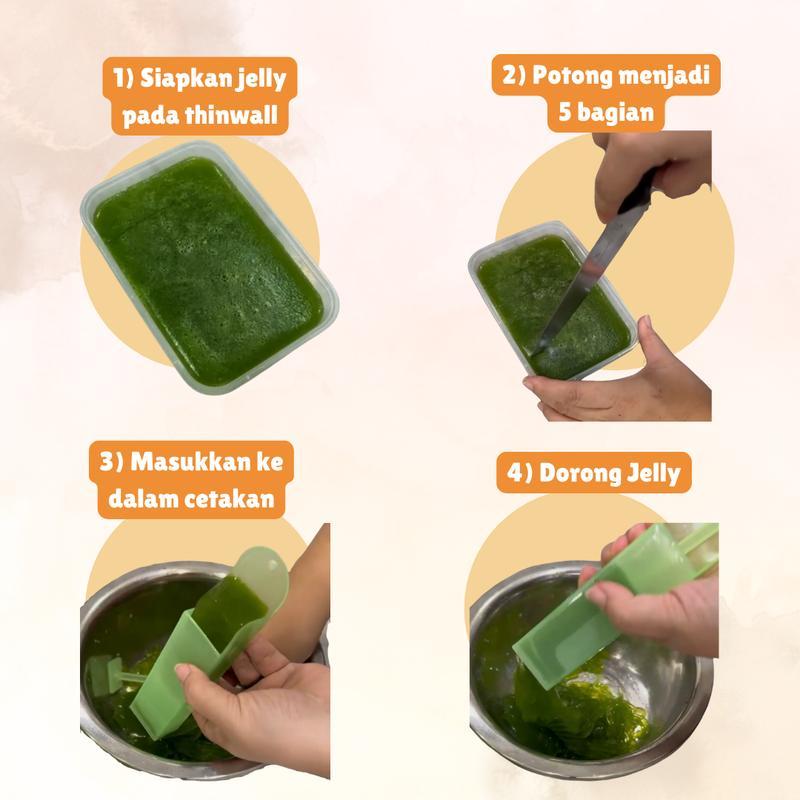 1) Siapkan jelly pada thinwall

2) Potong menjadi 5 bagian

3) Masukkan ke dalam cetakan

4) Dorong Jelly