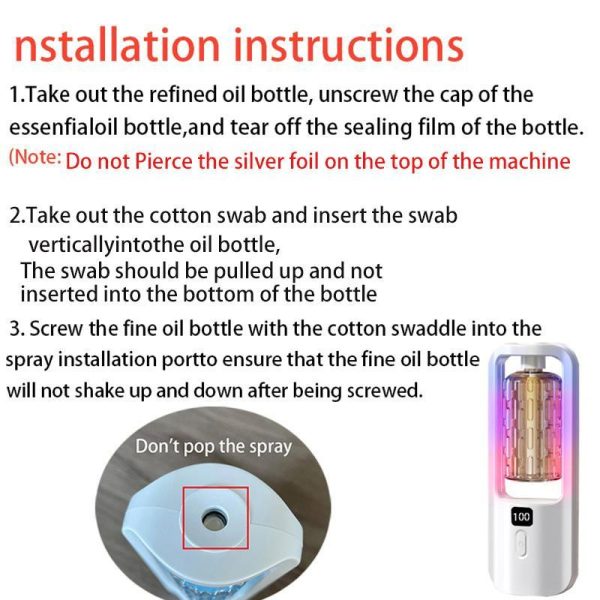 nstallation instructions

1.Take out the refined oil bottle, unscrew the cap of the essenfialoil bottle,and tear off the sealing film of the bottle.
(Note: Do not Pierce the silver foil on the top of the machine

2.Take out the cotton swab and insert the swab verticallyintothe oil bottle,
The swab should be pulled up and not inserted into the bottom of the bottle

3. Screw the fine oil bottle with the cotton swaddle into the spray installation portto ensure that the fine oil bottle will not shake up and down after being screwed.

Don't pop the spray

100